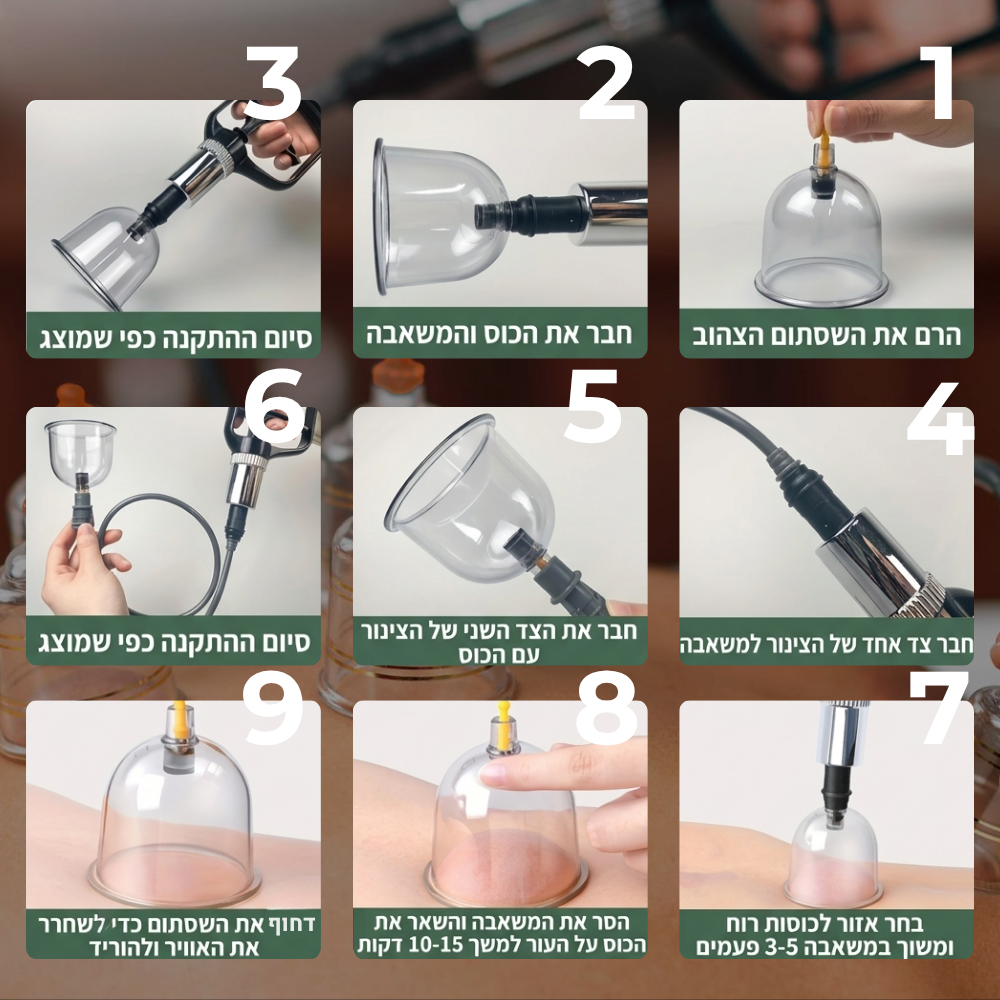 1
הרם את השסתום הצהוב

2
חבר את הכוס והמשאבה

3
סיום ההתקנה כפי שמוצג

4
חבר צד אחד של הצינור למשאבה

5
חבר את הצד השני של הצינור עם הכוס

6
סיום ההתקנה כפי שמוצג

7
בחר אזור לכוסות רוח ומשוך במשאבה 3-5 פעמים

8
הסר את המשאבה והשאר את הכוס על העור למשך 10-15 דקות

9
דחוף את השסתום כדי לשחרר את האוויר ולהוריד